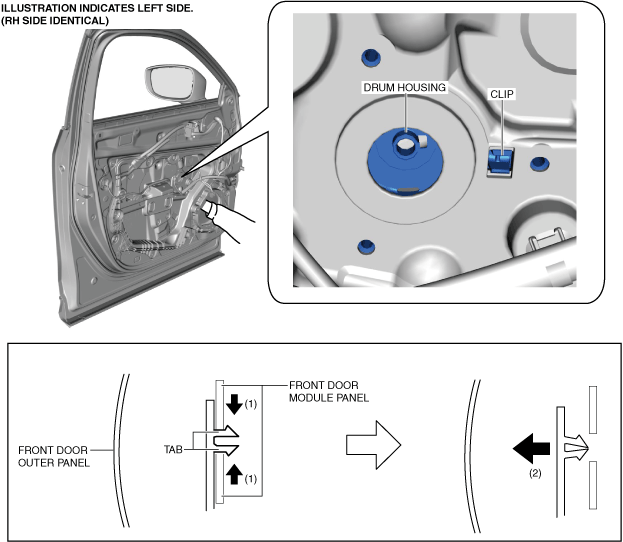 ILLUSTRATION INDICATES LEFT SIDE.
(RH SIDE IDENTICAL)

DRUM HOUSING

CLIP

FRONT DOOR MODULE PANEL

(1)

FRONT DOOR OUTER PANEL

TAB

(1)

(2)