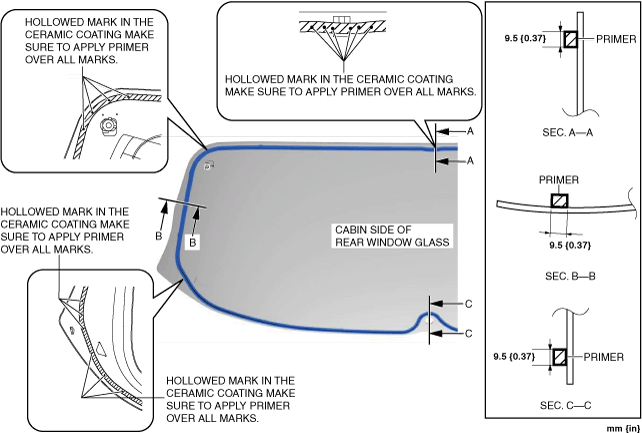 HOLLOWED MARK IN THE CERAMIC COATING MAKE SURE TO APPLY PRIMER OVER ALL MARKS.

HOLLOWED MARK IN THE CERAMIC COATING MAKE SURE TO APPLY PRIMER OVER ALL MARKS.

A

A

HOLLOWED MARK IN THE CERAMIC COATING MAKE SURE TO APPLY PRIMER OVER ALL MARKS.

B

B

CABIN SIDE OF REAR WINDOW GLASS

C

C

HOLLOWED MARK IN THE CERAMIC COATING MAKE SURE TO APPLY PRIMER OVER ALL MARKS.

9.5 {0.37}

PRIMER

SEC. A—A

PRIMER

9.5 {0.37}

SEC. B—B

9.5 {0.37}

PRIMER

SEC. C—C

mm {in}