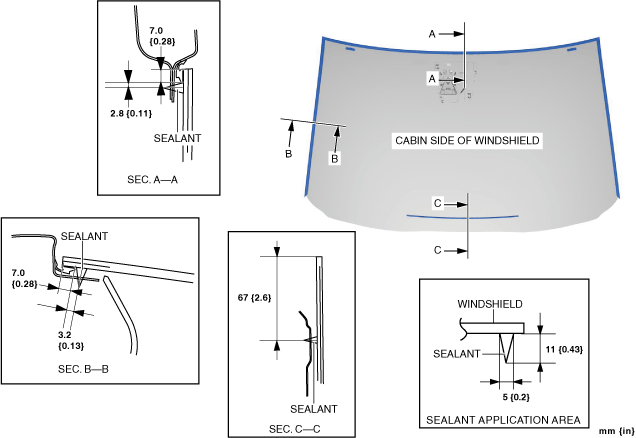 7.0 {0.28}

2.8 {0.11}

SEALANT

SEC. A—A

A

A

B

B

CABIN SIDE OF WINDSHIELD

C

C

SEALANT

7.0 {0.28}

3.2 {0.13}

SEC. B—B

67 {2.6}

SEALANT

SEC. C—C

WINDSHIELD

SEALANT

11 {0.43}

5 {0.2}

SEALANT APPLICATION AREA

mm {in}