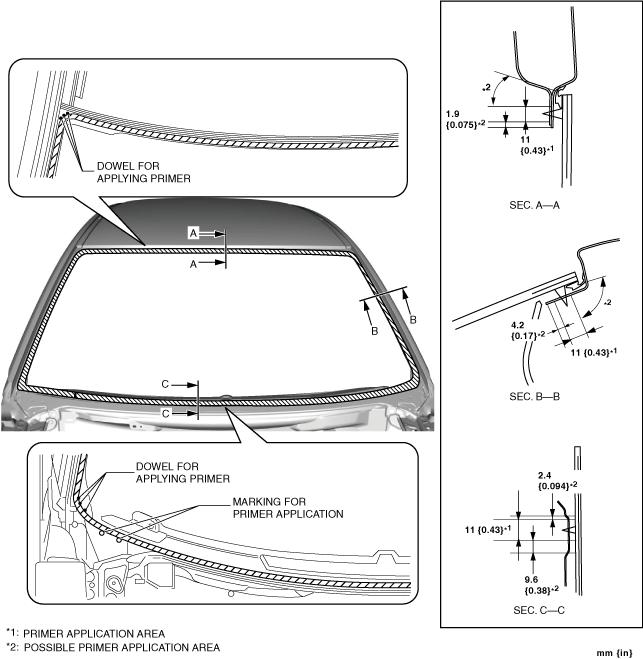 DOWEL FOR APPLYING PRIMER

A
A

B
B

C
C

DOWEL FOR APPLYING PRIMER

MARKING FOR PRIMER APPLICATION

*2
1.9 {0.075}*2
11 {0.43}*1

SEC. A—A

*2
4.2 {0.17}*2
11 {0.43}*1

SEC. B—B

2.4 {0.094}*2
11 {0.43}*1
9.6 {0.38}*2

SEC. C—C

*1: PRIMER APPLICATION AREA
*2: POSSIBLE PRIMER APPLICATION AREA

mm {in}