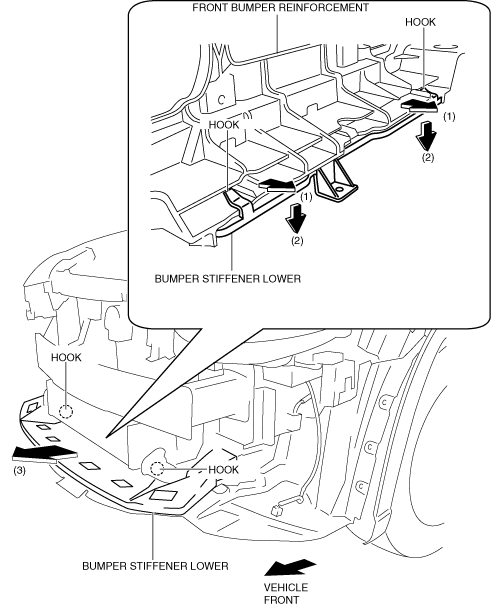 FRONT BUMPER REINFORCEMENT

HOOK

(1)

(2)

HOOK

(1)

(2)

BUMPER STIFFENER LOWER

HOOK

(3)

HOOK

BUMPER STIFFENER LOWER

VEHICLE FRONT