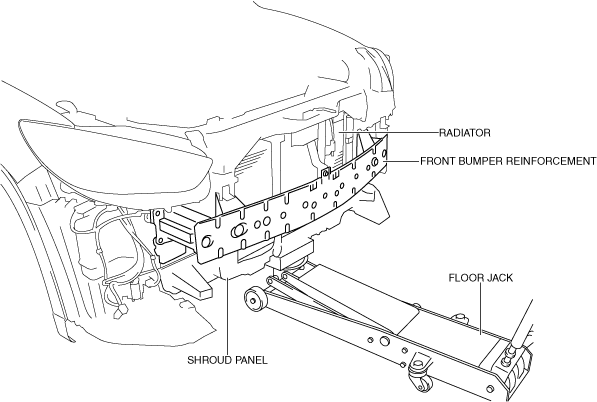 RADIATOR

FRONT BUMPER REINFORCEMENT

FLOOR JACK

SHROUD PANEL