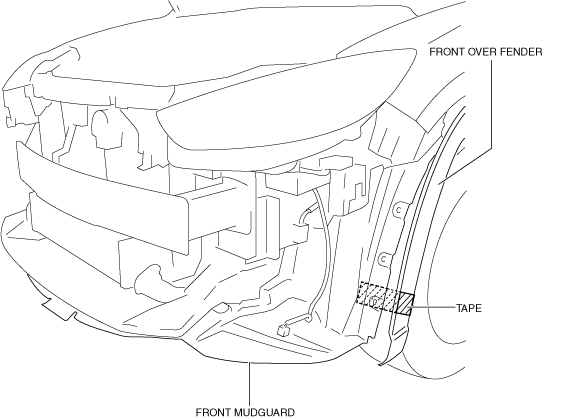 FRONT OVER FENDER

TAPE

FRONT MUDGUARD