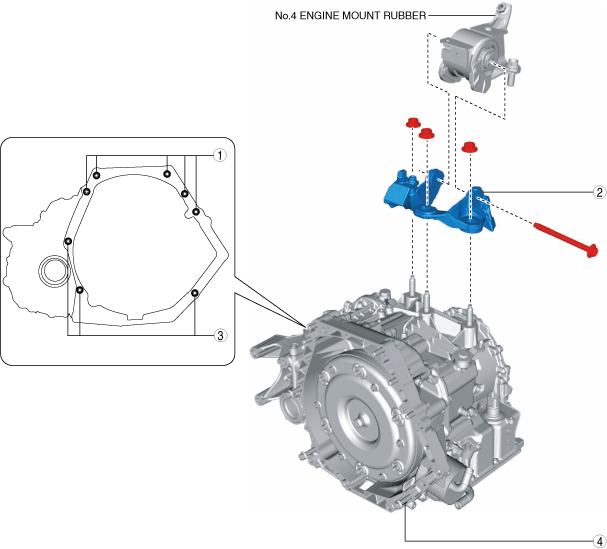 No.4 ENGINE MOUNT RUBBER

1

2

3

4