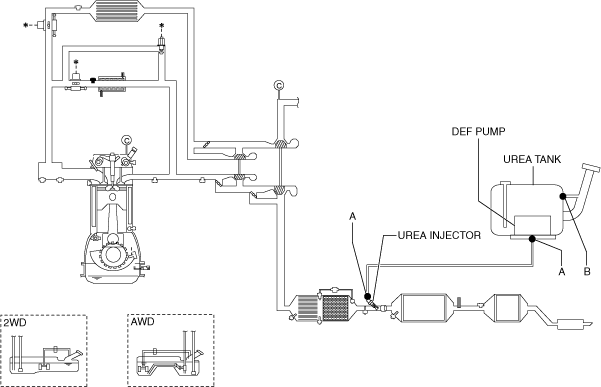 *
*
*
C
C
DEF PUMP
UREA TANK
A
UREA INJECTOR
A
B
2WD
AWD