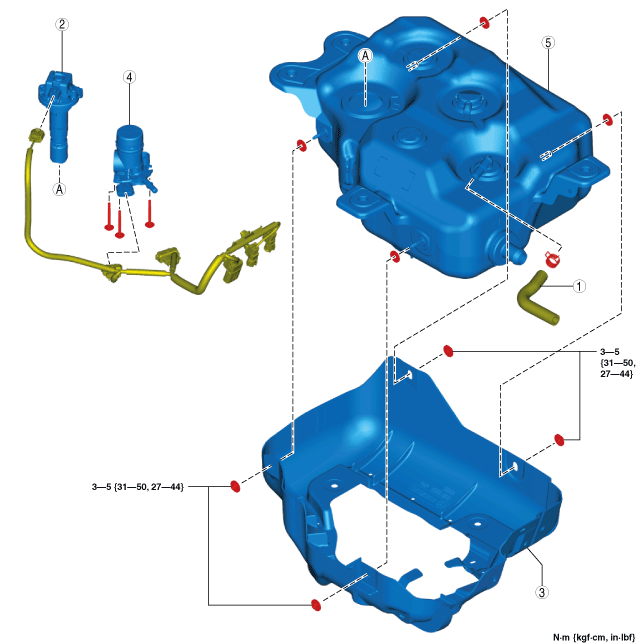 2
4
A
A
5
1
3—5 {31—50, 27—44}
3—5 {31—50, 27—44}
3
N·m {kgf·cm, in·lbf}