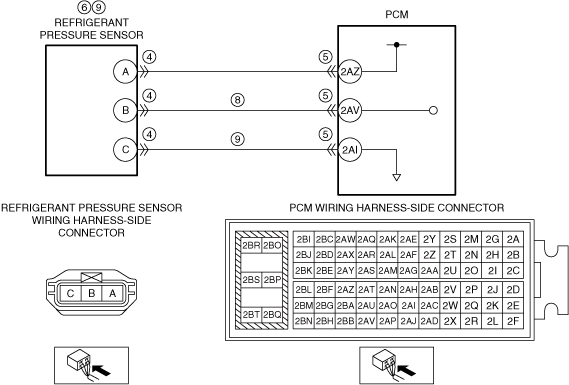 ⑥⑨
REFRIGERANT PRESSURE SENSOR

PCM

A ④ ⑤ 2AZ
B ④ ⑧ ⑤ 2AV
C ④ ⑨ ⑤ 2AI

REFRIGERANT PRESSURE SENSOR WIRING HARNESS-SIDE CONNECTOR

C B A

PCM WIRING HARNESS-SIDE CONNECTOR

| 2BR | 2BO |
|---|---|
| 2BS | 2BP |
| 2BT | 2BQ |

| 2BI | 2BC | 2AW | 2AQ | 2AK | 2AE | 2Y | 2S | 2M | 2G | 2A |
|---|---|---|---|---|---|---|---|---|---|---|
| 2BJ | 2BD | 2AX | 2AR | 2AL | 2AF | 2Z | 2T | 2N | 2H | 2B |
| 2BK | 2BE | 2AY | 2AS | 2AM | 2AG | 2AA | 2U | 2O | 2I | 2C |
| 2BL | 2BF | 2AZ | 2AT | 2AN | 2AH | 2AB | 2V | 2P | 2J | 2D |
| 2BM | 2BG | 2BA | 2AU | 2AO | 2AI | 2AC | 2W | 2Q | 2K | 2E |
| 2BN | 2BH | 2BB | 2AV | 2AP | 2AJ | 2AD | 2X | 2R | 2L | 2F |