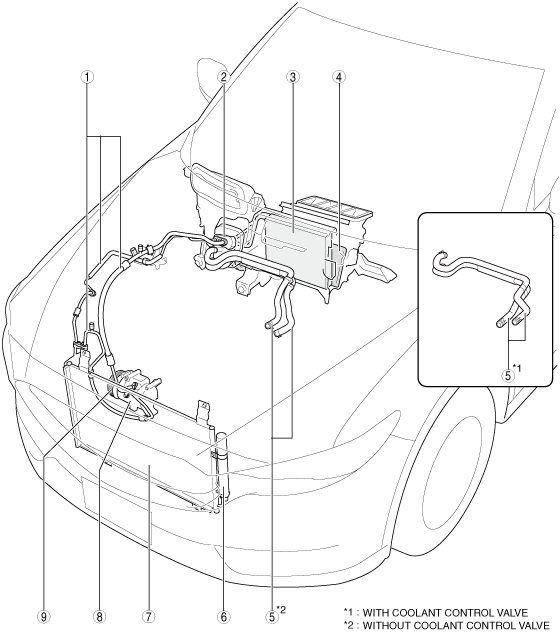 1
2
3
4
5 *1
9
8
7
6
5 *2
*1 : WITH COOLANT CONTROL VALVE
*2 : WITHOUT COOLANT CONTROL VALVE