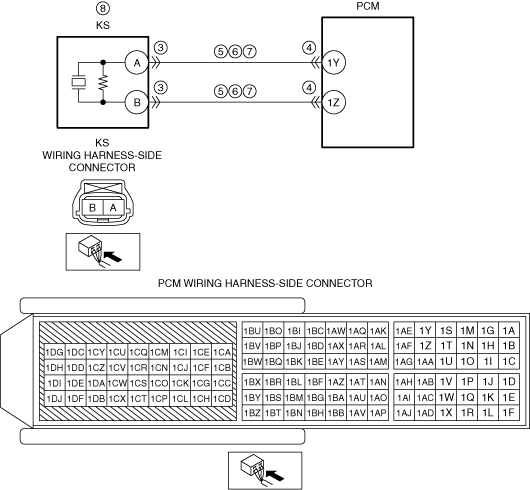 ⑧
KS

PCM

A ③ ⑤⑥⑦ ④ 1Y

B ③ ⑤⑥⑦ ④ 1Z

KS
WIRING HARNESS-SIDE
CONNECTOR

B A

PCM WIRING HARNESS-SIDE CONNECTOR

| 1DG | 1DC | 1CY | 1CU | 1CQ | 1CM | 1CI | 1CE | 1CA |
|---|---|---|---|---|---|---|---|---|
| 1DH | 1DD | 1CZ | 1CV | 1CR | 1CN | 1CJ | 1CF | 1CB |
| 1DI | 1DE | 1DA | 1CW | 1CS | 1CO | 1CK | 1CG | 1CC |
| 1DJ | 1DF | 1DB | 1CX | 1CT | 1CP | 1CL | 1CH | 1CD |

| 1BU | 1BO | 1BI | 1BC | 1AW | 1AQ | 1AK |
|---|---|---|---|---|---|---|
| 1BV | 1BP | 1BJ | 1BD | 1AX | 1AR | 1AL |
| 1BW | 1BQ | 1BK | 1BE | 1AY | 1AS | 1AM |

| 1BX | 1BR | 1BL | 1BF | 1AZ | 1AT | 1AN |
|---|---|---|---|---|---|---|
| 1BY | 1BS | 1BM | 1BG | 1BA | 1AU | 1AO |
| 1BZ | 1BT | 1BN | 1BH | 1BB | 1AV | 1AP |

| 1AE | 1Y | 1S | 1M | 1G | 1A |
|---|---|---|---|---|---|
| 1AF | 1Z | 1T | 1N | 1H | 1B |
| 1AG | 1AA | 1U | 1O | 1I | 1C |

| 1AH | 1AB | 1V | 1P | 1J | 1D |
|---|---|---|---|---|---|
| 1AI | 1AC | 1W | 1Q | 1K | 1E |
| 1AJ | 1AD | 1X | 1R | 1L | 1F |