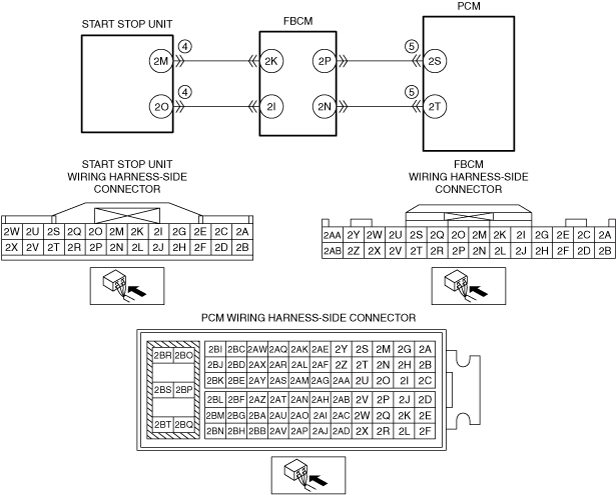 START STOP UNIT

FBCM

PCM

2M ④ 2K 2P ⑤ 2S

2O ④ 2I 2N ⑤ 2T

START STOP UNIT
WIRING HARNESS-SIDE
CONNECTOR

| 2W | 2U | 2S | 2Q | 2O | 2M | 2K | 2I | 2G | 2E | 2C | 2A |
|---|---|---|---|---|---|---|---|---|---|---|---|
| 2X | 2V | 2T | 2R | 2P | 2N | 2L | 2J | 2H | 2F | 2D | 2B |

FBCM
WIRING HARNESS-SIDE
CONNECTOR

| 2AA | 2Y | 2W | 2U | 2S | 2Q | 2O | 2M | 2K | 2I | 2G | 2E | 2C | 2A |
|---|---|---|---|---|---|---|---|---|---|---|---|---|---|
| 2AB | 2Z | 2X | 2V | 2T | 2R | 2P | 2N | 2L | 2J | 2H | 2F | 2D | 2B |

PCM WIRING HARNESS-SIDE CONNECTOR

| 2BR | 2BO |
|---|---|
| 2BS | 2BP |
| 2BT | 2BQ |

| 2BI | 2BC | 2AW | 2AQ | 2AK | 2AE | 2Y | 2S | 2M | 2G | 2A |
|---|---|---|---|---|---|---|---|---|---|---|
| 2BJ | 2BD | 2AX | 2AR | 2AL | 2AF | 2Z | 2T | 2N | 2H | 2B |
| 2BK | 2BE | 2AY | 2AS | 2AM | 2AG | 2AA | 2U | 2O | 2I | 2C |
| 2BL | 2BF | 2AZ | 2AT | 2AN | 2AH | 2AB | 2V | 2P | 2J | 2D |
| 2BM | 2BG | 2BA | 2AU | 2AO | 2AI | 2AC | 2W | 2Q | 2K | 2E |
| 2BN | 2BH | 2BB | 2AV | 2AP | 2AJ | 2AD | 2X | 2R | 2L | 2F |