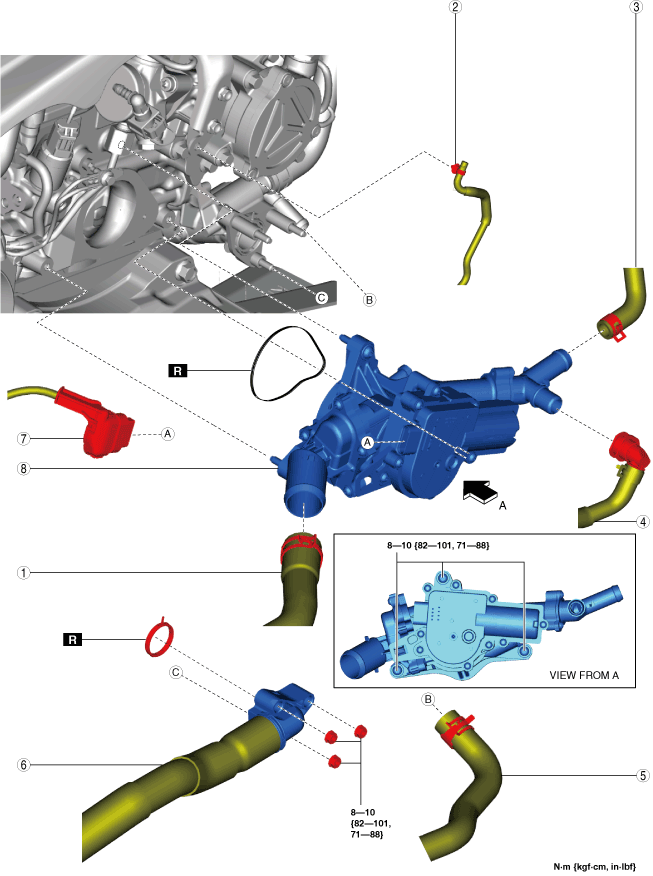 2
3
C
B
R
7
A
8
A
A
4
1
8—10 {82—101, 71—88}
VIEW FROM A
R
C
B
6
5
8—10 {82—101, 71—88}
N·m {kgf·cm, in·lbf}