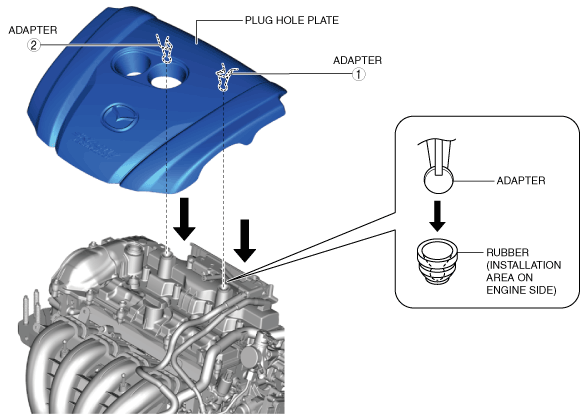 ADAPTER
2
PLUG HOLE PLATE
ADAPTER
1
ADAPTER
RUBBER (INSTALLATION AREA ON ENGINE SIDE)