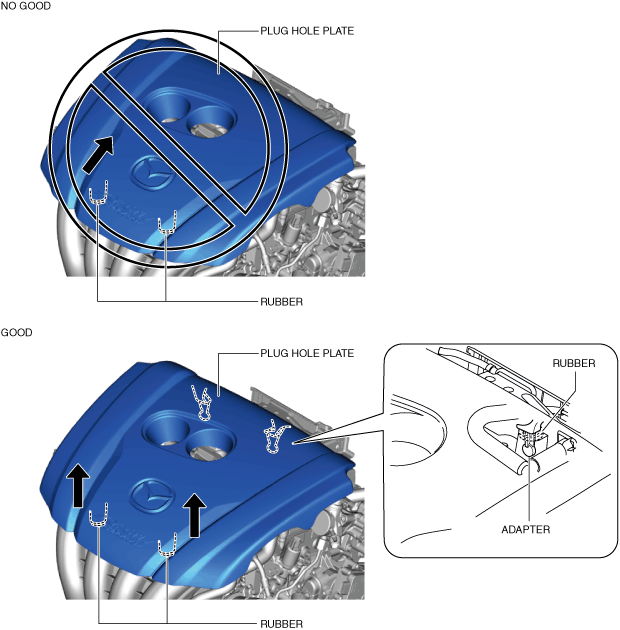 NO GOOD

PLUG HOLE PLATE

RUBBER

GOOD

PLUG HOLE PLATE

RUBBER

ADAPTER

RUBBER