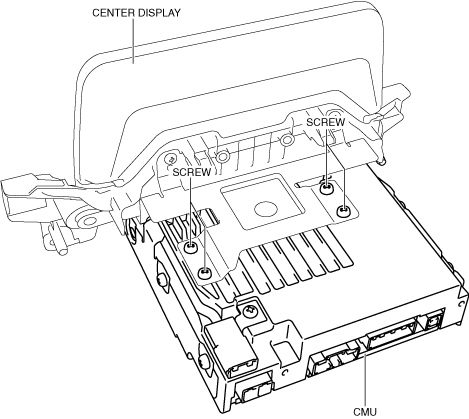 CENTER DISPLAY

SCREW

SCREW

CMU