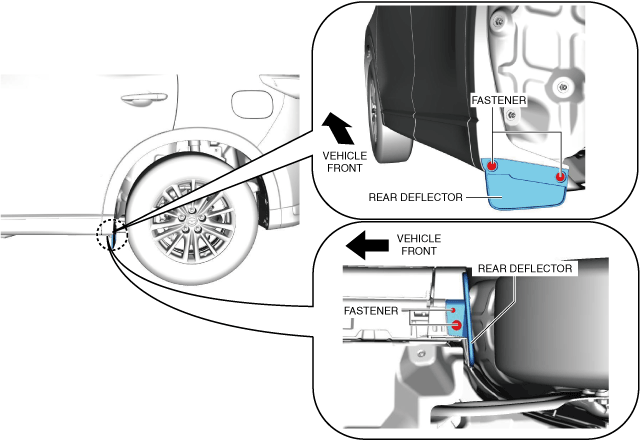 FASTENER

VEHICLE FRONT

REAR DEFLECTOR

VEHICLE FRONT

REAR DEFLECTOR

FASTENER