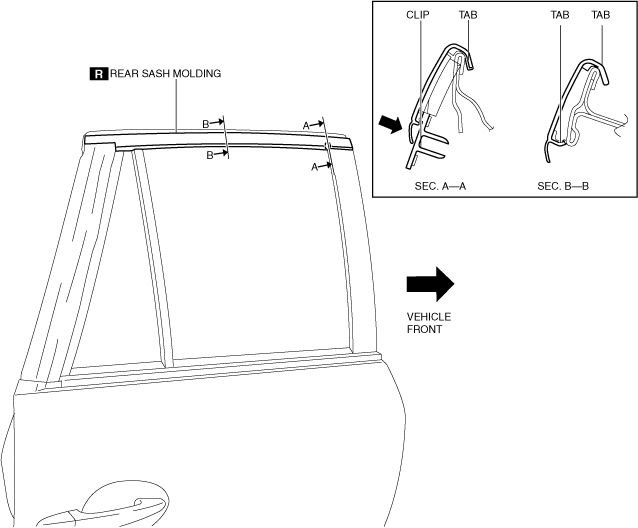 R REAR SASH MOLDING

B
B
A
A

CLIP
TAB
TAB
TAB

SEC. A—A
SEC. B—B

VEHICLE FRONT