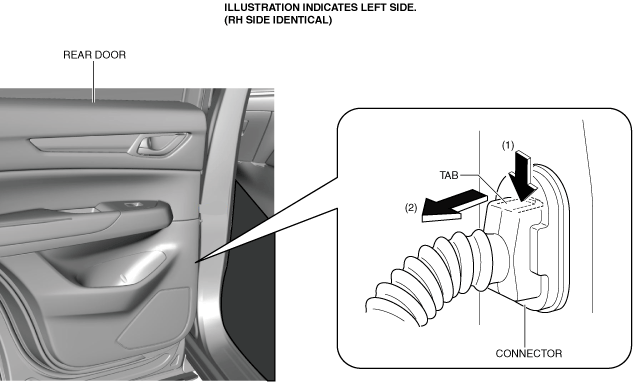 ILLUSTRATION INDICATES LEFT SIDE.
(RH SIDE IDENTICAL)

REAR DOOR

(1)

TAB

(2)

CONNECTOR