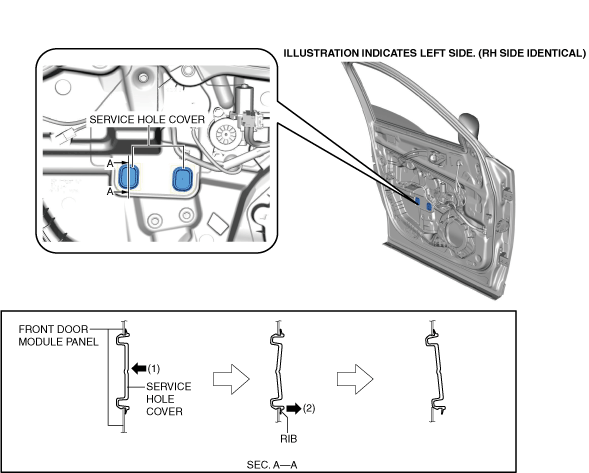 ILLUSTRATION INDICATES LEFT SIDE. (RH SIDE IDENTICAL)

SERVICE HOLE COVER

A

A

FRONT DOOR MODULE PANEL

(1)

SERVICE HOLE COVER

(2)

RIB

SEC. A—A