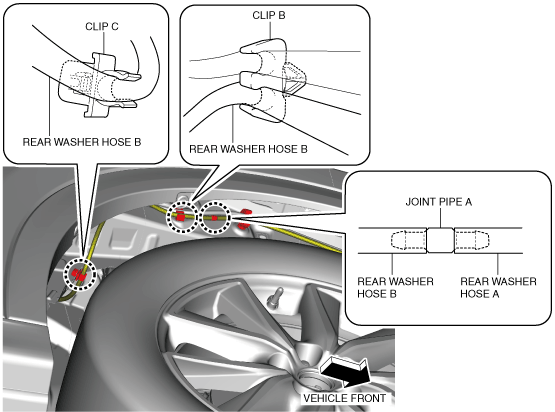 CLIP C

REAR WASHER HOSE B

CLIP B

REAR WASHER HOSE B

JOINT PIPE A

REAR WASHER HOSE B

REAR WASHER HOSE A

VEHICLE FRONT