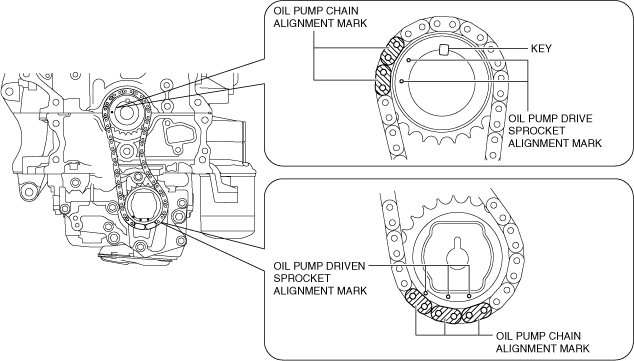 OIL PUMP CHAIN ALIGNMENT MARK

KEY

OIL PUMP DRIVE SPROCKET ALIGNMENT MARK

OIL PUMP DRIVEN SPROCKET ALIGNMENT MARK

OIL PUMP CHAIN ALIGNMENT MARK