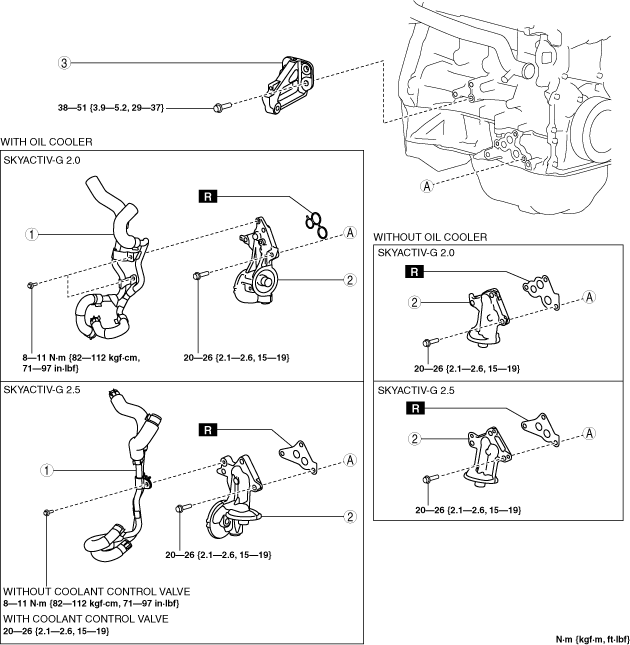 3

38—51 {3.9—5.2, 29—37}

A

WITH OIL COOLER

SKYACTIV-G 2.0

R

1

A

2

8—11 N·m {82—112 kgf·cm, 71—97 in·lbf}

20—26 {2.1—2.6, 15—19}

SKYACTIV-G 2.5

R

1

A

2

20—26 {2.1—2.6, 15—19}

WITHOUT COOLANT CONTROL VALVE
8—11 N·m {82—112 kgf·cm, 71—97 in·lbf}
WITH COOLANT CONTROL VALVE
20—26 {2.1—2.6, 15—19}

WITHOUT OIL COOLER

SKYACTIV-G 2.0

R

2

A

20—26 {2.1—2.6, 15—19}

SKYACTIV-G 2.5

R

2

A

20—26 {2.1—2.6, 15—19}

N·m {kgf·m, ft·lbf}