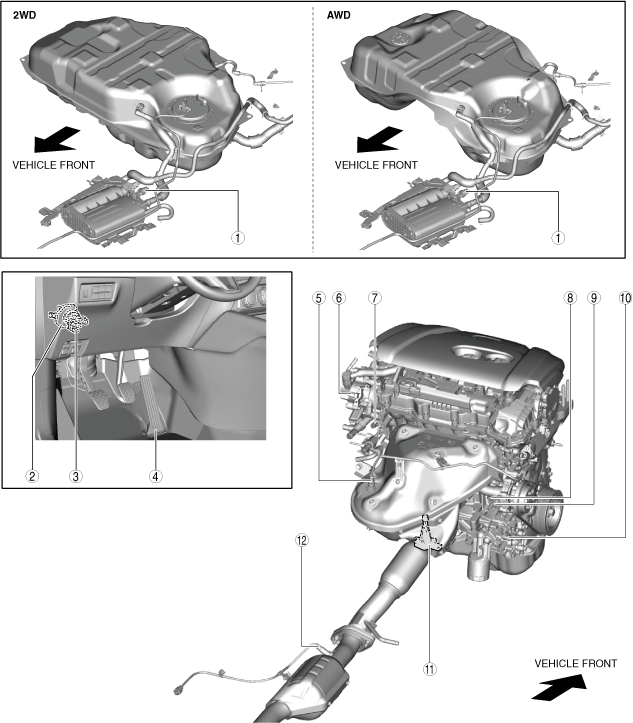 2WD

VEHICLE FRONT

1

AWD

VEHICLE FRONT

1

2 3 4

5 6 7 8 9 10

12

11

VEHICLE FRONT