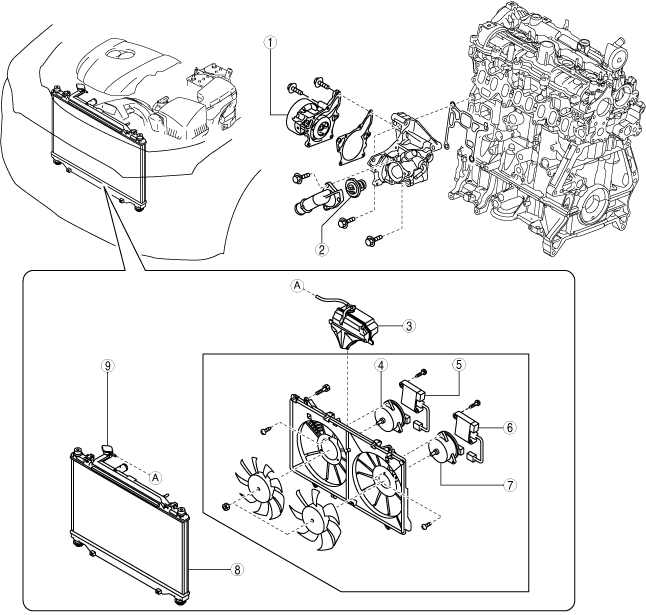 1
2
A
3
4
5
6
7
9
A
8