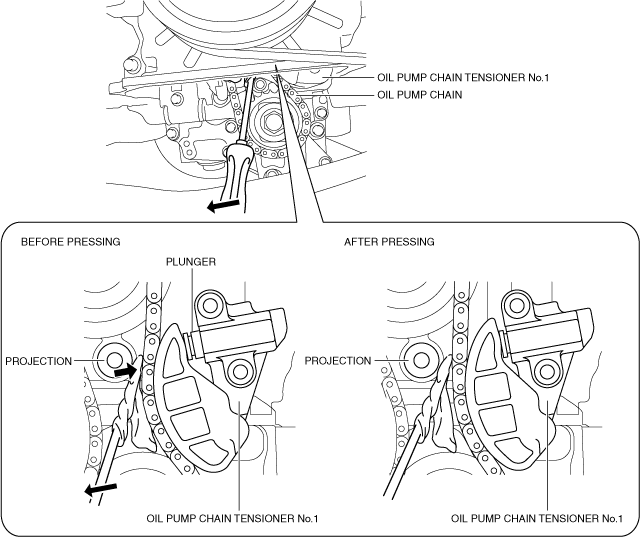 OIL PUMP CHAIN TENSIONER No.1
OIL PUMP CHAIN

BEFORE PRESSING

PLUNGER

PROJECTION

OIL PUMP CHAIN TENSIONER No.1

AFTER PRESSING

PROJECTION

OIL PUMP CHAIN TENSIONER No.1