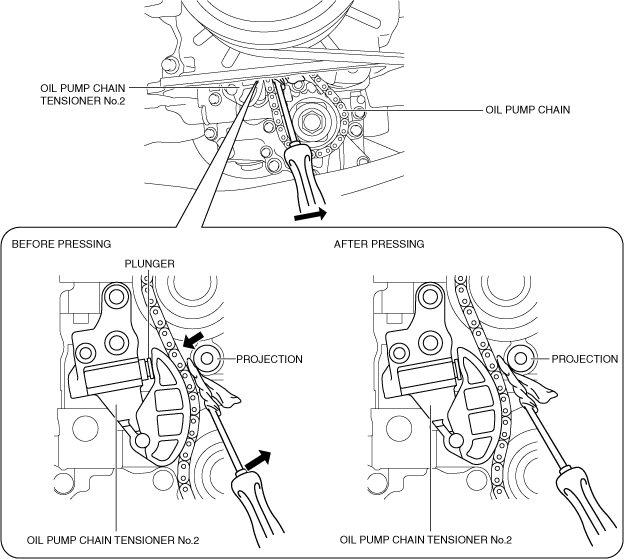 OIL PUMP CHAIN TENSIONER No.2

OIL PUMP CHAIN

BEFORE PRESSING

PLUNGER

PROJECTION

OIL PUMP CHAIN TENSIONER No.2

AFTER PRESSING

PROJECTION

OIL PUMP CHAIN TENSIONER No.2