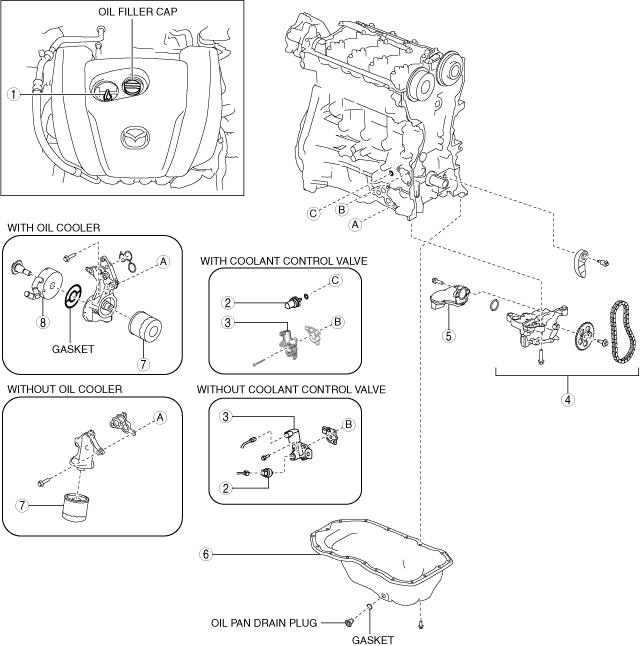 OIL FILLER CAP

1

C
B
A

WITH OIL COOLER

A
8
GASKET
7

WITH COOLANT CONTROL VALVE

2
C
3
B

5

4

WITHOUT OIL COOLER

A
7

WITHOUT COOLANT CONTROL VALVE

3
B
2

6

OIL PAN DRAIN PLUG
GASKET