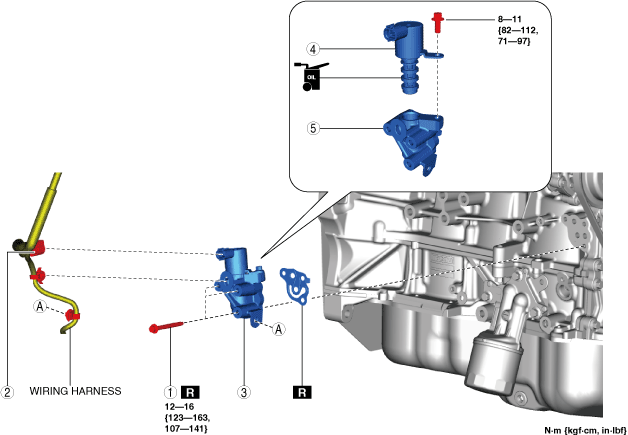 8—11
{82—112,
71—97}

4

OIL

5

A

A

2

WIRING HARNESS

1 R

12—16
{123—163,
107—141}

3

R

N·m {kgf·cm, in·lbf}