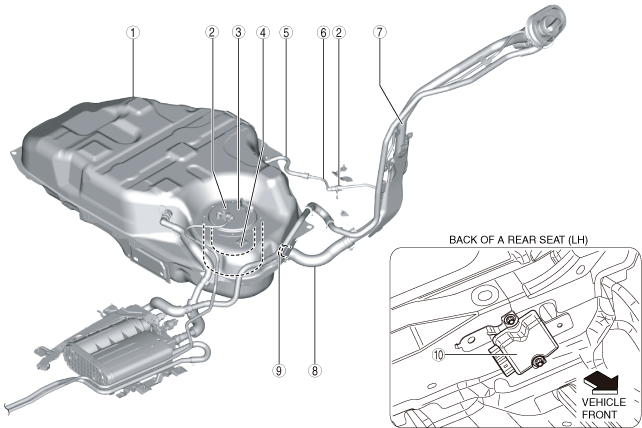 1
2
3
4
5
6
2
7
9
8
BACK OF A REAR SEAT (LH)
10
VEHICLE FRONT