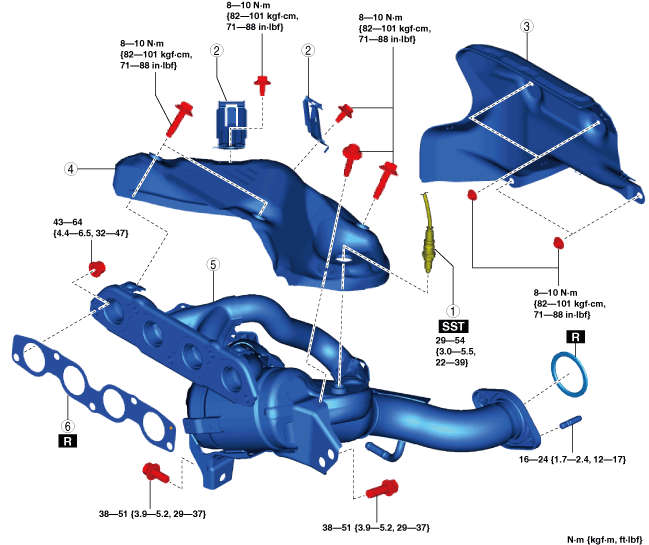 8—10 N·m
{82—101 kgf·cm,
71—88 in·lbf}

8—10 N·m
{82—101 kgf·cm,
71—88 in·lbf}

8—10 N·m
{82—101 kgf·cm,
71—88 in·lbf}

2

2

3

4

43—64
{4.4—6.5, 32—47}

5

1

SST

29—54
{3.0—5.5,
22—39}

8—10 N·m
{82—101 kgf·cm,
71—88 in·lbf}

R

6

R

16—24 {1.7—2.4, 12—17}

38—51 {3.9—5.2, 29—37}

38—51 {3.9—5.2, 29—37}

N·m {kgf·m, ft·lbf}