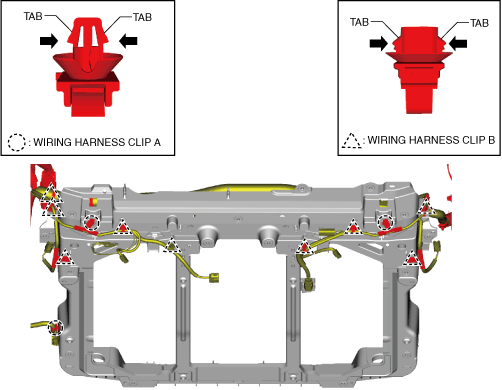 TAB TAB

: WIRING HARNESS CLIP A

TAB TAB

: WIRING HARNESS CLIP B