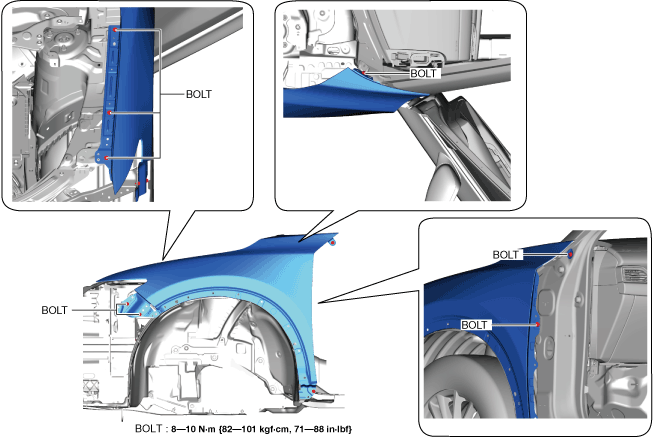 BOLT

BOLT

BOLT

BOLT

BOLT

BOLT : 8—10 N·m {82—101 kgf·cm, 71—88 in·lbf}