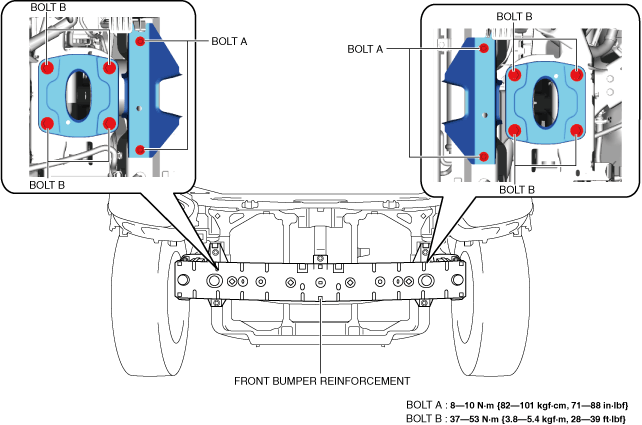 BOLT B
BOLT A
BOLT B
BOLT B
BOLT A
BOLT B

FRONT BUMPER REINFORCEMENT

BOLT A : 8—10 N·m {82—101 kgf·cm, 71—88 in·lbf}
BOLT B : 37—53 N·m {3.8—5.4 kgf·m, 28—39 ft·lbf}