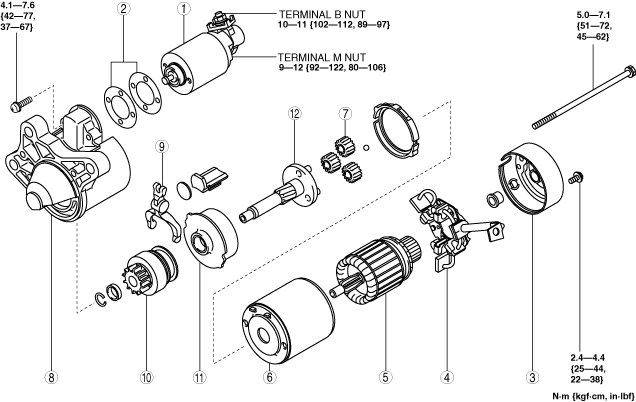 4.1—7.6 {42—77, 37—67}

2

1

TERMINAL B NUT
10—11 {102—112, 89—97}

TERMINAL M NUT
9—12 {92—122, 80—106}

5.0—7.1 {51—72, 45—62}

12

7

9

8

10

11

6

5

4

3

2.4—4.4 {25—44, 22—38}

N·m {kgf·cm, in·lbf}