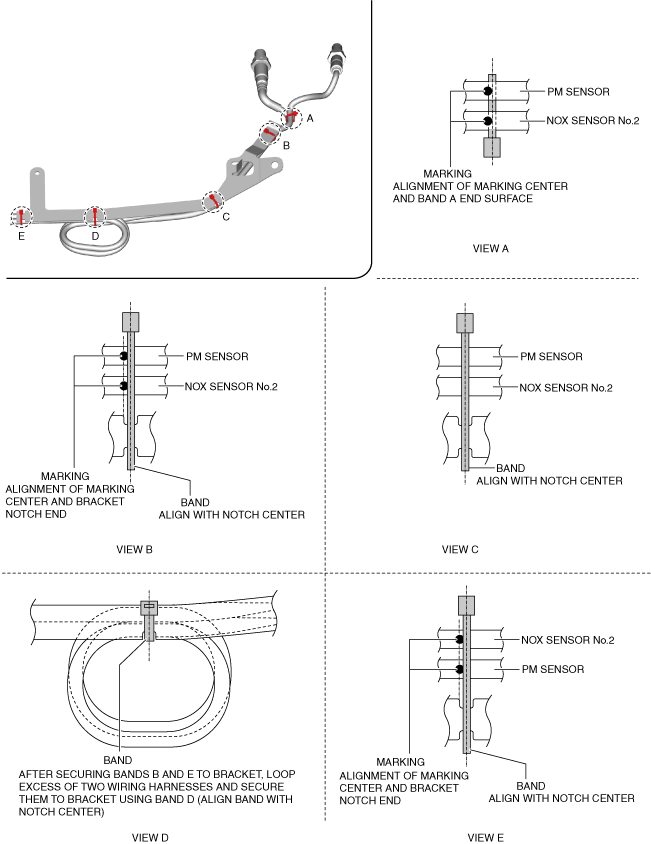 A
B
C
D
E

PM SENSOR
NOX SENSOR No.2
MARKING
ALIGNMENT OF MARKING CENTER AND BAND A END SURFACE

VIEW A

PM SENSOR
NOX SENSOR No.2
MARKING
ALIGNMENT OF MARKING CENTER AND BRACKET NOTCH END
BAND
ALIGN WITH NOTCH CENTER

VIEW B

PM SENSOR
NOX SENSOR No.2
BAND
ALIGN WITH NOTCH CENTER

VIEW C

BAND
AFTER SECURING BANDS B AND E TO BRACKET, LOOP EXCESS OF TWO WIRING HARNESSES AND SECURE THEM TO BRACKET USING BAND D (ALIGN BAND WITH NOTCH CENTER)

VIEW D

NOX SENSOR No.2
PM SENSOR
MARKING
ALIGNMENT OF MARKING CENTER AND BRACKET NOTCH END
BAND
ALIGN WITH NOTCH CENTER

VIEW E