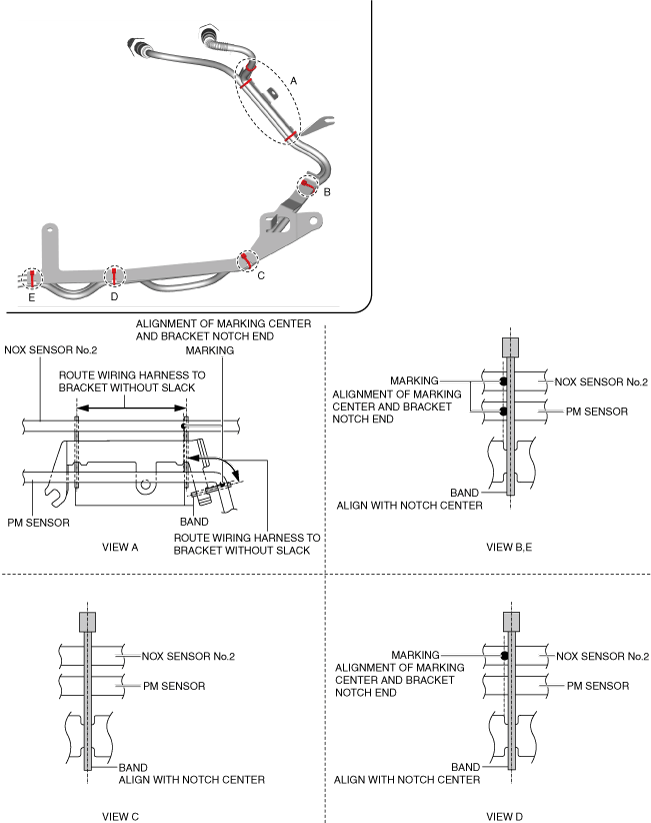 A

B

C

D

E

ALIGNMENT OF MARKING CENTER AND BRACKET NOTCH END

NOX SENSOR No.2

MARKING

ROUTE WIRING HARNESS TO BRACKET WITHOUT SLACK

PM SENSOR

BAND

ROUTE WIRING HARNESS TO BRACKET WITHOUT SLACK

VIEW A

MARKING

ALIGNMENT OF MARKING CENTER AND BRACKET NOTCH END

NOX SENSOR No.2

PM SENSOR

BAND

ALIGN WITH NOTCH CENTER

VIEW B,E

NOX SENSOR No.2

PM SENSOR

BAND

ALIGN WITH NOTCH CENTER

VIEW C

MARKING

ALIGNMENT OF MARKING CENTER AND BRACKET NOTCH END

NOX SENSOR No.2

PM SENSOR

BAND

ALIGN WITH NOTCH CENTER

VIEW D