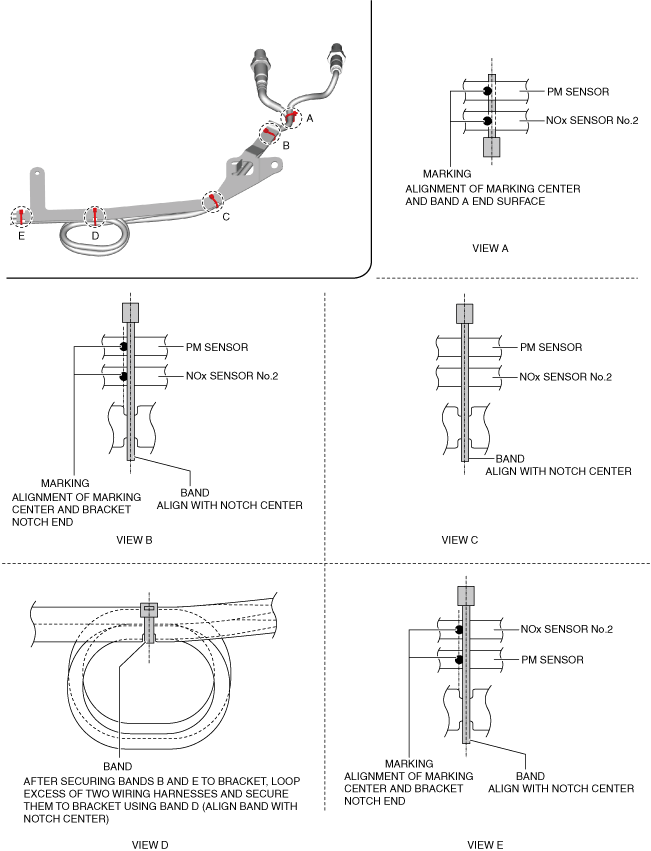 A
B
C
D
E

PM SENSOR
NOx SENSOR No.2
MARKING
ALIGNMENT OF MARKING CENTER AND BAND A END SURFACE

VIEW A

PM SENSOR
NOx SENSOR No.2
MARKING
ALIGNMENT OF MARKING CENTER AND BRACKET NOTCH END
BAND
ALIGN WITH NOTCH CENTER

VIEW B

PM SENSOR
NOx SENSOR No.2
BAND
ALIGN WITH NOTCH CENTER

VIEW C

BAND
AFTER SECURING BANDS B AND E TO BRACKET, LOOP EXCESS OF TWO WIRING HARNESSES AND SECURE THEM TO BRACKET USING BAND D (ALIGN BAND WITH NOTCH CENTER)

VIEW D

NOx SENSOR No.2
PM SENSOR
MARKING
ALIGNMENT OF MARKING CENTER AND BRACKET NOTCH END
BAND
ALIGN WITH NOTCH CENTER

VIEW E