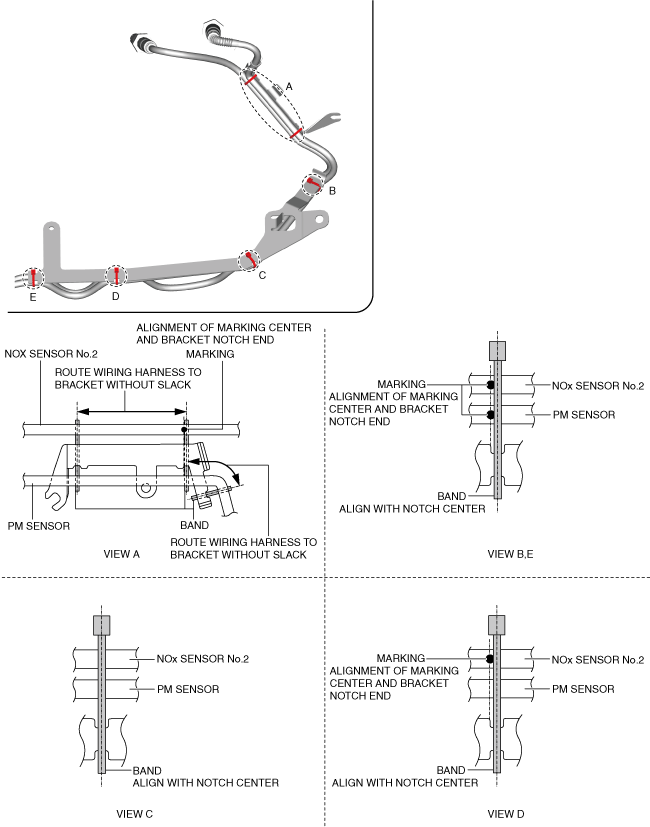 A

B

C

D

E

ALIGNMENT OF MARKING CENTER AND BRACKET NOTCH END

NOX SENSOR No.2

MARKING

ROUTE WIRING HARNESS TO BRACKET WITHOUT SLACK

PM SENSOR

BAND

ROUTE WIRING HARNESS TO BRACKET WITHOUT SLACK

VIEW A

MARKING

ALIGNMENT OF MARKING CENTER AND BRACKET NOTCH END

NOx SENSOR No.2

PM SENSOR

BAND

ALIGN WITH NOTCH CENTER

VIEW B,E

NOx SENSOR No.2

PM SENSOR

BAND

ALIGN WITH NOTCH CENTER

VIEW C

MARKING

ALIGNMENT OF MARKING CENTER AND BRACKET NOTCH END

NOx SENSOR No.2

PM SENSOR

BAND

ALIGN WITH NOTCH CENTER

VIEW D