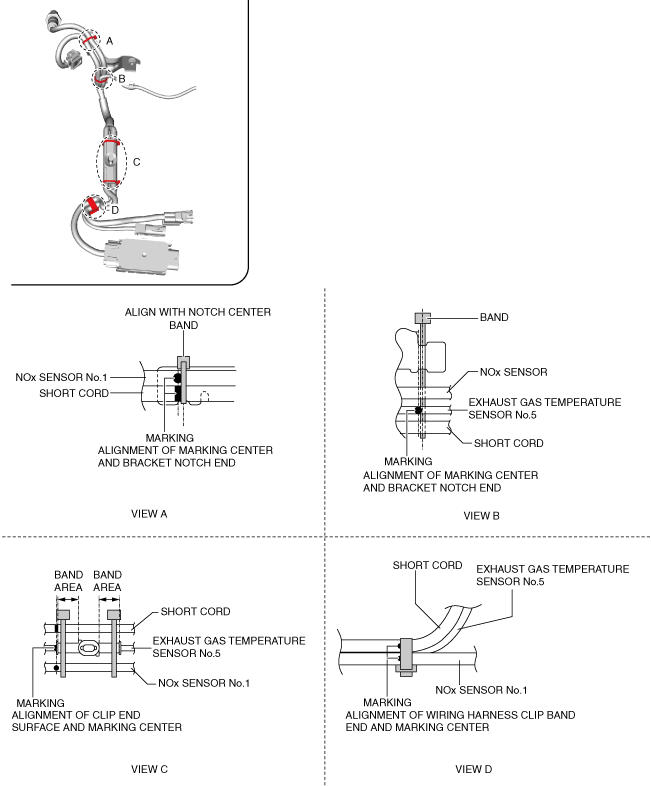 A
B
C
D

ALIGN WITH NOTCH CENTER
BAND
NOx SENSOR No.1
SHORT CORD
MARKING
ALIGNMENT OF MARKING CENTER AND BRACKET NOTCH END

VIEW A

BAND
NOx SENSOR
EXHAUST GAS TEMPERATURE SENSOR No.5
SHORT CORD
MARKING
ALIGNMENT OF MARKING CENTER AND BRACKET NOTCH END

VIEW B

BAND AREA
BAND AREA
SHORT CORD
EXHAUST GAS TEMPERATURE SENSOR No.5
NOx SENSOR No.1
MARKING
ALIGNMENT OF CLIP END SURFACE AND MARKING CENTER

VIEW C

SHORT CORD
EXHAUST GAS TEMPERATURE SENSOR No.5
NOx SENSOR No.1
MARKING
ALIGNMENT OF WIRING HARNESS CLIP BAND END AND MARKING CENTER

VIEW D