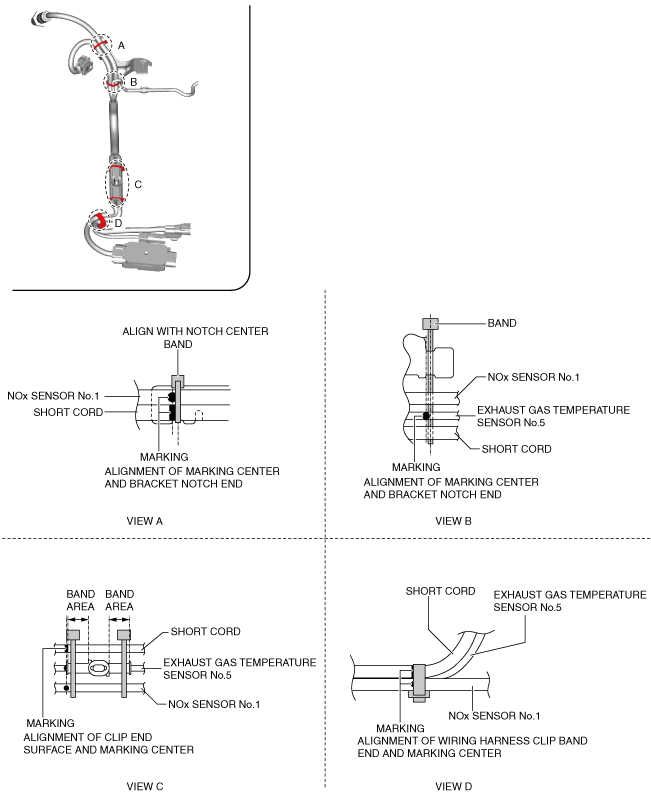 A
B
C
D

ALIGN WITH NOTCH CENTER
BAND
NOx SENSOR No.1
SHORT CORD
MARKING
ALIGNMENT OF MARKING CENTER AND BRACKET NOTCH END

VIEW A

BAND
NOx SENSOR No.1
EXHAUST GAS TEMPERATURE SENSOR No.5
SHORT CORD
MARKING
ALIGNMENT OF MARKING CENTER AND BRACKET NOTCH END

VIEW B

BAND AREA
BAND AREA
SHORT CORD
EXHAUST GAS TEMPERATURE SENSOR No.5
NOx SENSOR No.1
MARKING
ALIGNMENT OF CLIP END SURFACE AND MARKING CENTER

VIEW C

SHORT CORD
EXHAUST GAS TEMPERATURE SENSOR No.5
NOx SENSOR No.1
MARKING
ALIGNMENT OF WIRING HARNESS CLIP BAND END AND MARKING CENTER

VIEW D