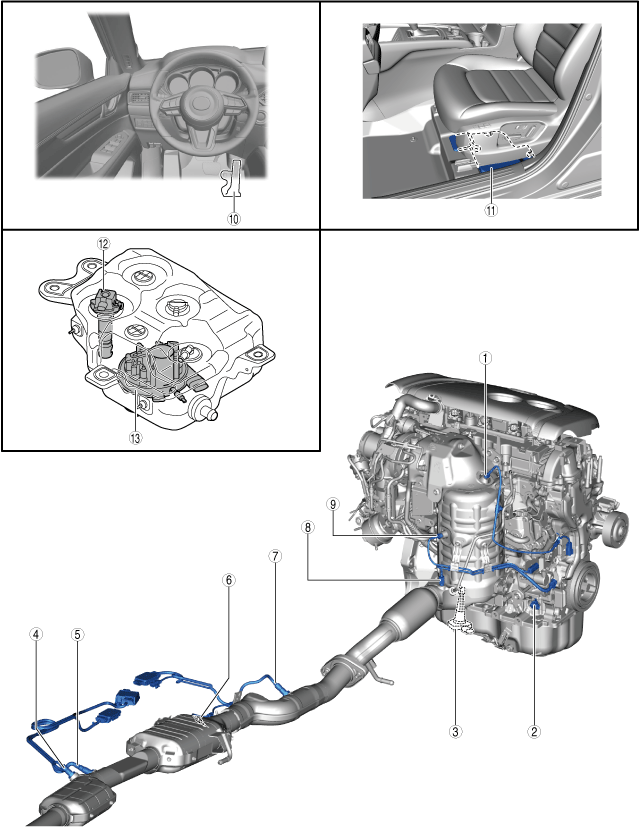 10
11
12
13
1
9
8
7
6
4
5
3
2