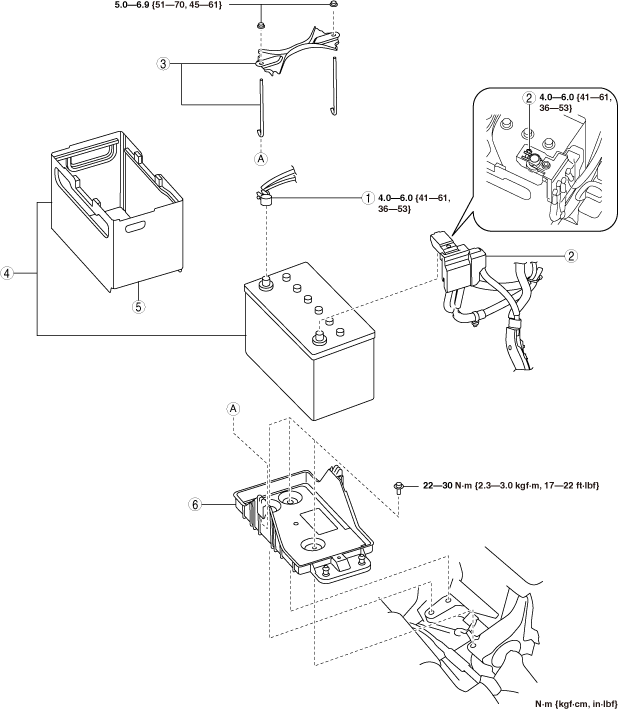 5.0—6.9 {51—70, 45—61}

3

2 4.0—6.0 {41—61, 36—53}

A

1 4.0—6.0 {41—61, 36—53}

2

4

5

A

22—30 N·m {2.3—3.0 kgf·m, 17—22 ft·lbf}

6

N·m {kgf·cm, in·lbf}