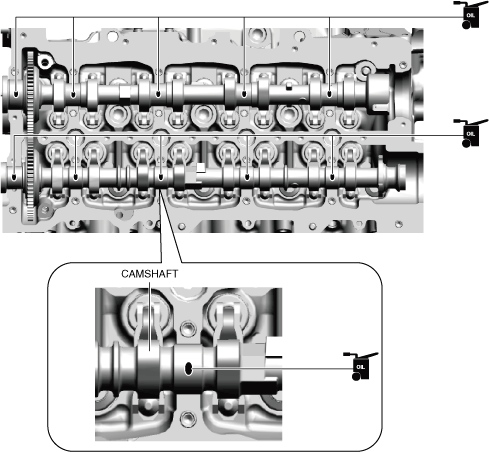 OIL

OIL

CAMSHAFT

OIL