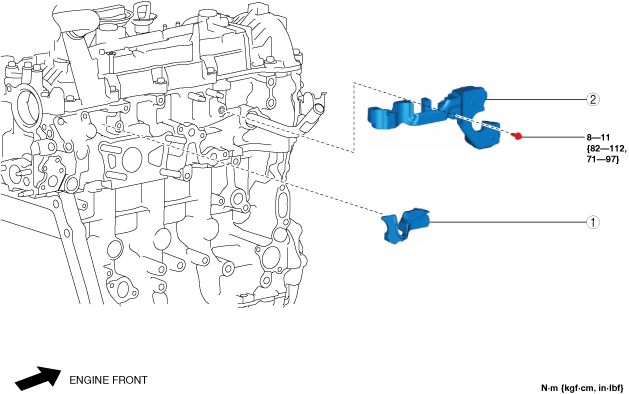 2

8—11
{82—112,
71—97}

1

ENGINE FRONT

N·m {kgf·cm, in·lbf}