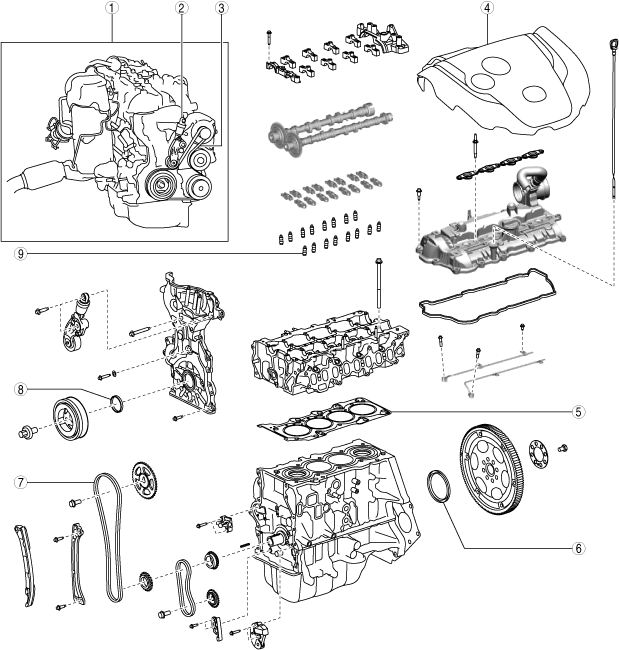 1
2
3
4
9
8
5
7
6