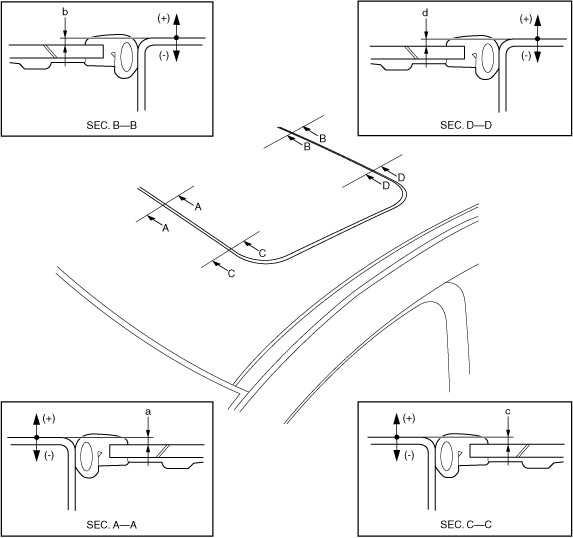 b
(+)
(-)
SEC. B—B

d
(+)
(-)
SEC. D—D

B
B
D
D
A
A
C
C

(+)
(-)
a
SEC. A—A

(+)
(-)
c
SEC. C—C