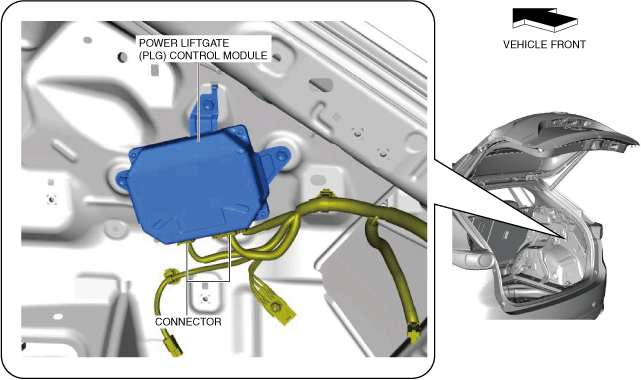 POWER LIFTGATE
(PLG) CONTROL MODULE

VEHICLE FRONT

CONNECTOR